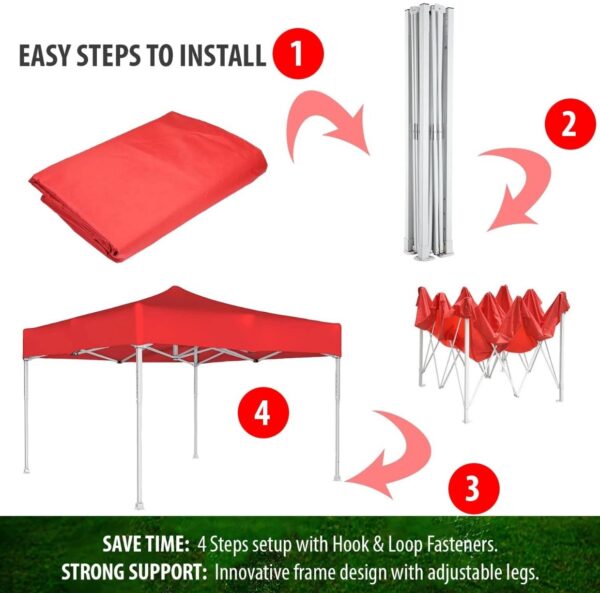 EASY STEPS TO INSTALL 1

2

4

3

SAVE TIME: 4 Steps setup with Hook & Loop Fasteners.
STRONG SUPPORT: Innovative frame design with adjustable legs.